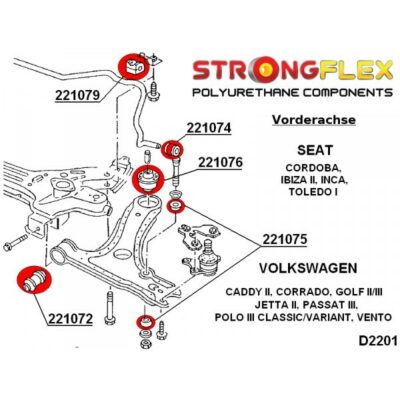 STRONGFLEX
POLYURETHANE COMPONENTS

Vorderachse

SEAT
CORDOBA,
IBIZA II, INCA,
TOLEDO I

VOLKSWAGEN
CADDY II, CORRADO, GOLF II/III
JETTA II, PASSAT III,
POLO III CLASSIC/VARIANT, VENTO

D2201

221079
221074
221076
221075
221072